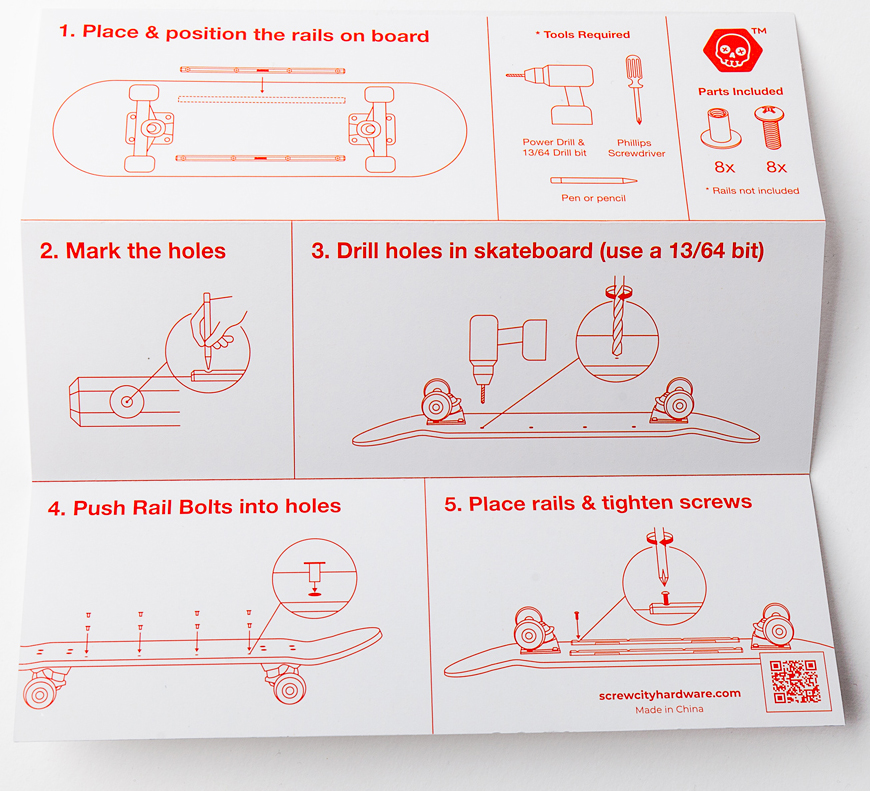 1. Place & position the rails on board

* Tools Required

Power Drill & 13/64 Drill bit

Phillips Screwdriver

Pen or pencil

TM

Parts Included

8x 8x

* Rails not included

2. Mark the holes

3. Drill holes in skateboard (use a 13/64 bit)

4. Push Rail Bolts into holes

5. Place rails & tighten screws

screwcityhardware.com

Made in China